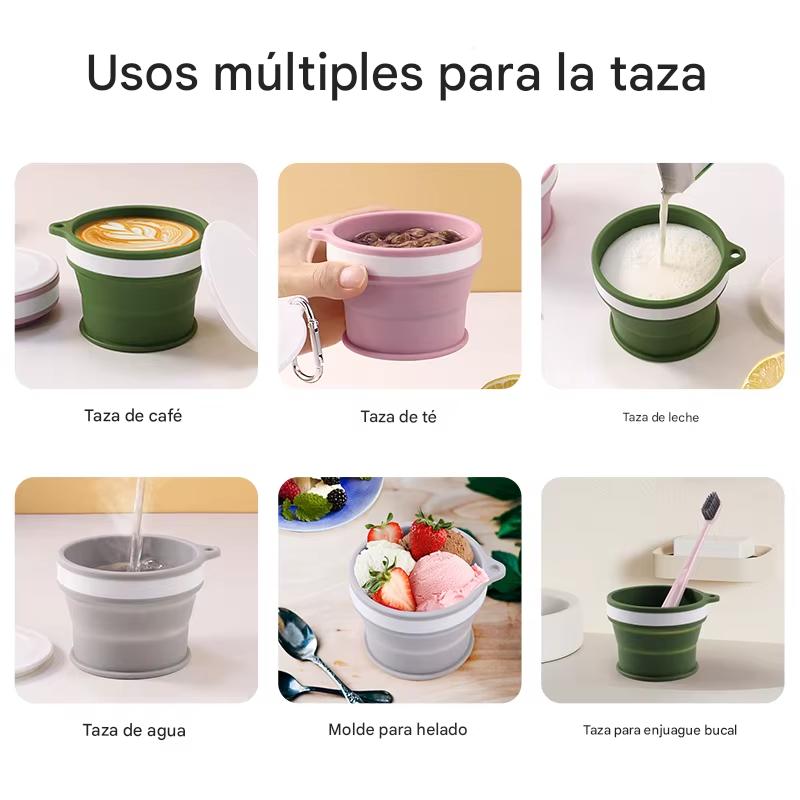 Usos múltiples para la taza

Taza de café

Taza de té

Taza de leche

Taza de agua

Molde para helado

Taza para enjuague bucal